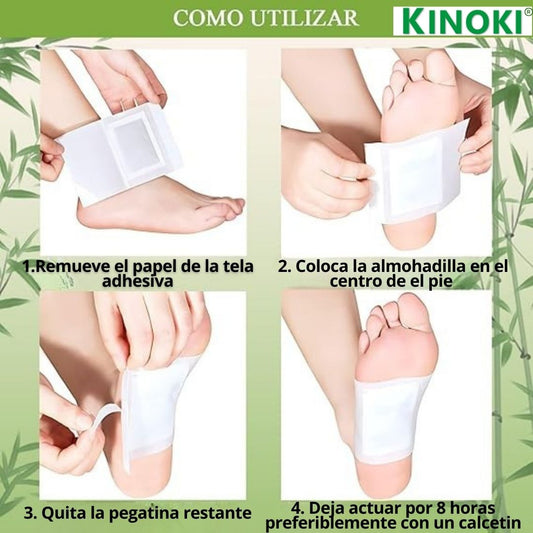 COMO UTILIZAR

KINOKI®

1.Remueve el papel de la tela adhesiva

2. Coloca la almohadilla en el centro de el pie

3. Quita la pegatina restante

4. Deja actuar por 8 horas preferiblemente con un calcetin